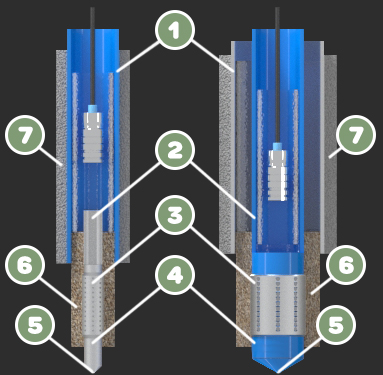 1
7
2
7
3
6
4
6
5
5